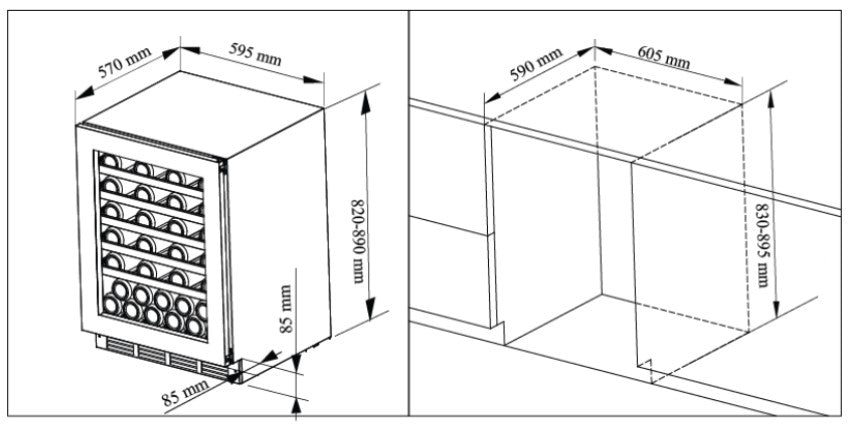 570 mm
595 mm
820-890 mm
85 mm
85 mm
590 mm
605 mm
830-895 mm